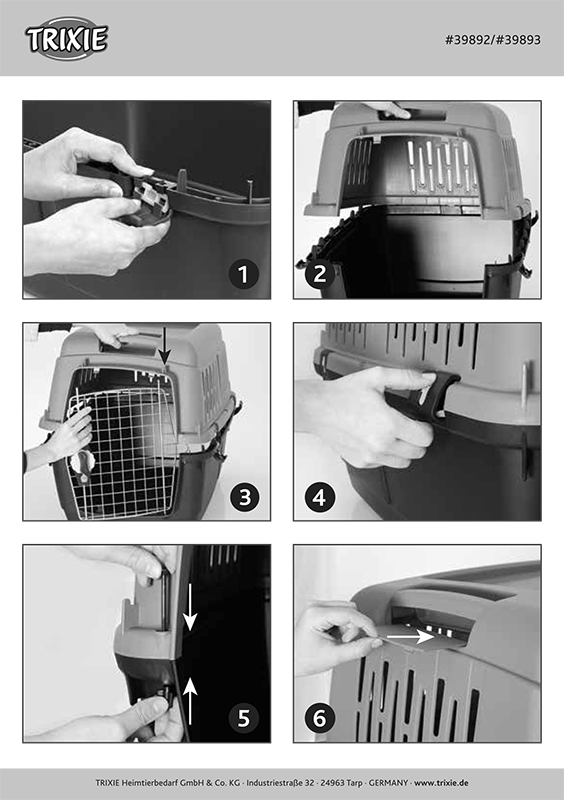 TRIXIE

#39892/#39893

1

2

3

4

5

6

TRIXIE Heimtierbedarf GmbH & Co. KG · Industriestraße 32 · 24963 Tarp · GERMANY · www.trixie.de