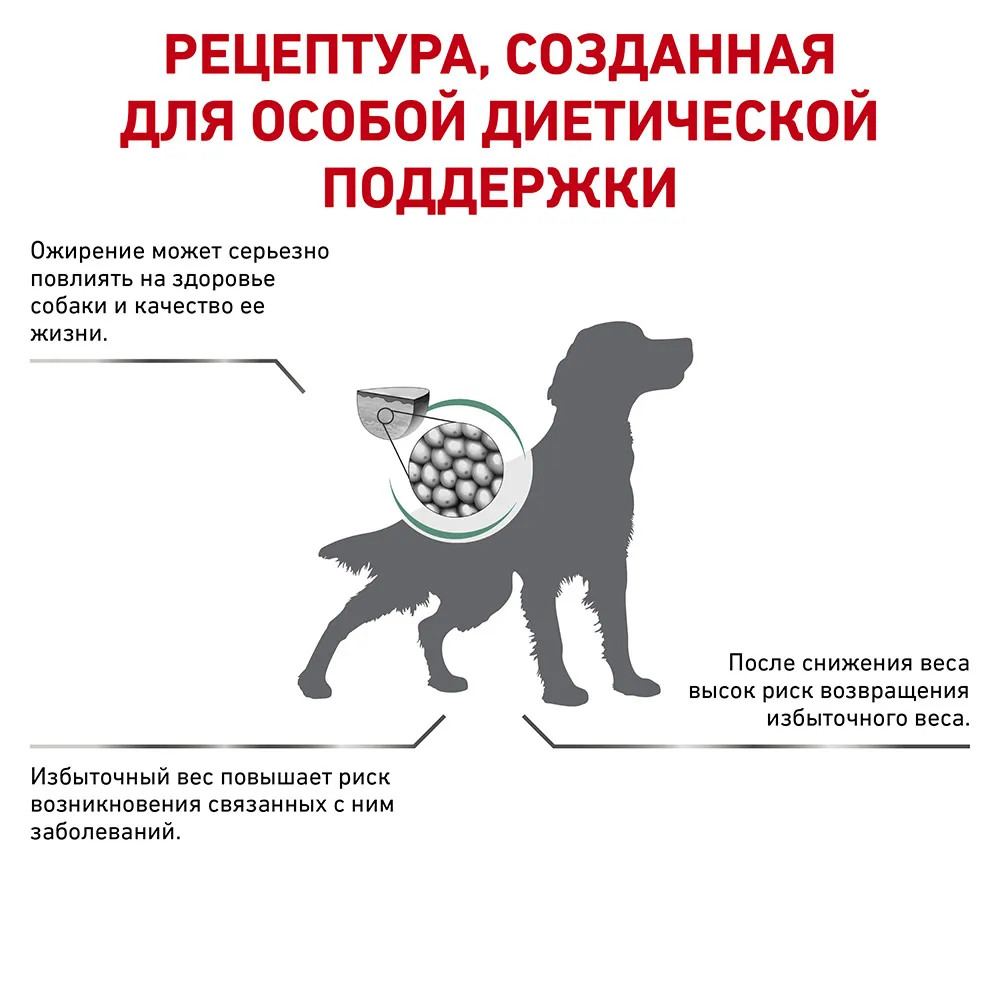 РЕЦЕПТУРА, СОЗДАННАЯ ДЛЯ ОСОБОЙ ДИЕТИЧЕСКОЙ ПОДДЕРЖКИ

Ожирение может серьезно повлиять на здоровье собаки и качество ее жизни.

После снижения веса высок риск возвращения избыточного веса.

Избыточный вес повышает риск возникновения связанных с ним заболеваний.