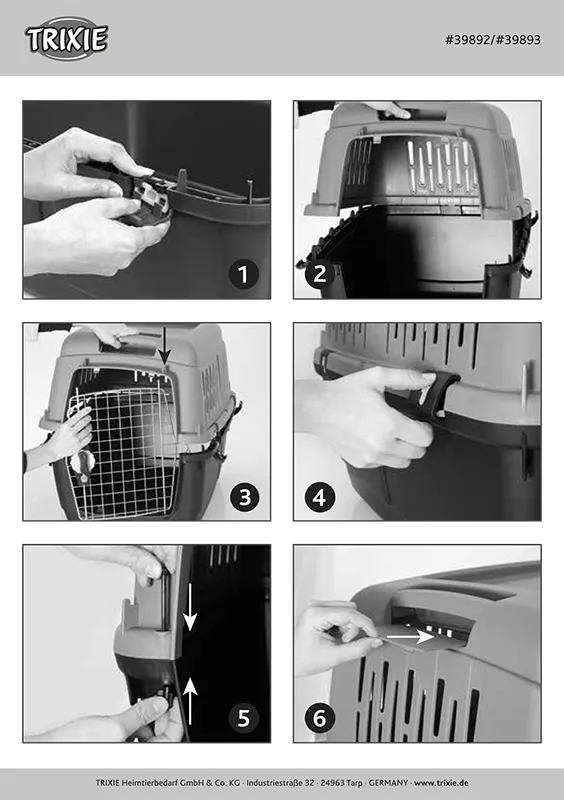 TRIXIE

#39892/#39893

1

2

3

4

5

6

TRIXIE Heimtierbedarf GmbH & Co. KG · Industriestraße 32 · 24963 Tarp · GERMANY · www.trixie.de