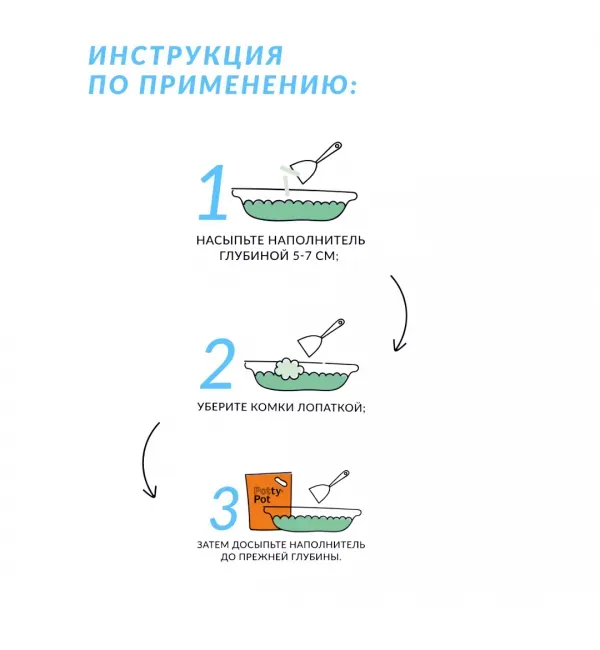 ИНСТРУКЦИЯ
ПО ПРИМЕНЕНИЮ:

1

НАСЫПЬТЕ НАПОЛНИТЕЛЬ ГЛУБИНОЙ 5-7 СМ;

2

УБЕРИТЕ КОМКИ ЛОПАТКОЙ;

3

Potty Pot

ЗАТЕМ ДОСЫПЬТЕ НАПОЛНИТЕЛЬ ДО ПРЕЖНЕЙ ГЛУБИНЫ.